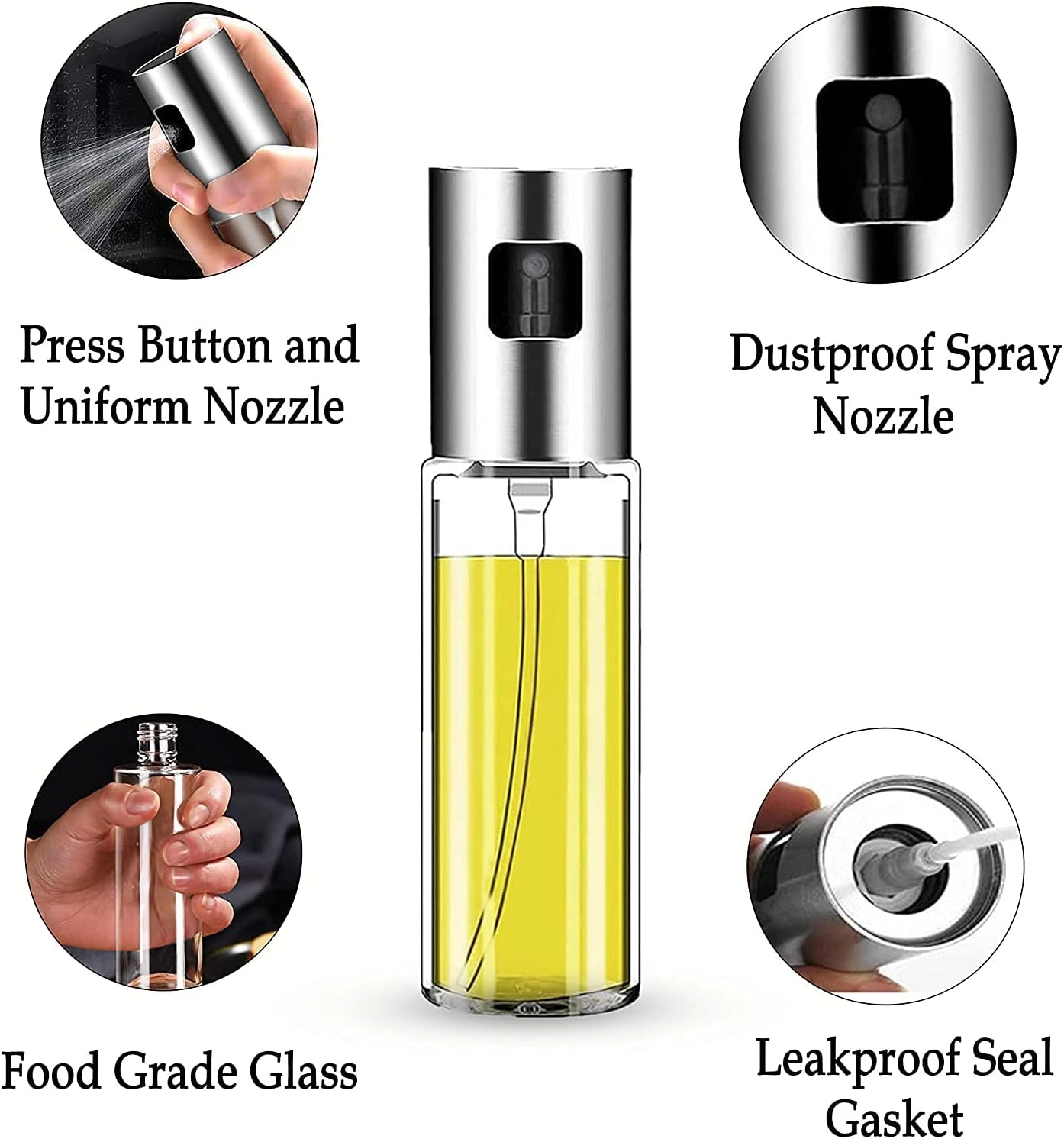 Press Button and Uniform Nozzle

Dustproof Spray Nozzle

Food Grade Glass

Leakproof Seal Gasket